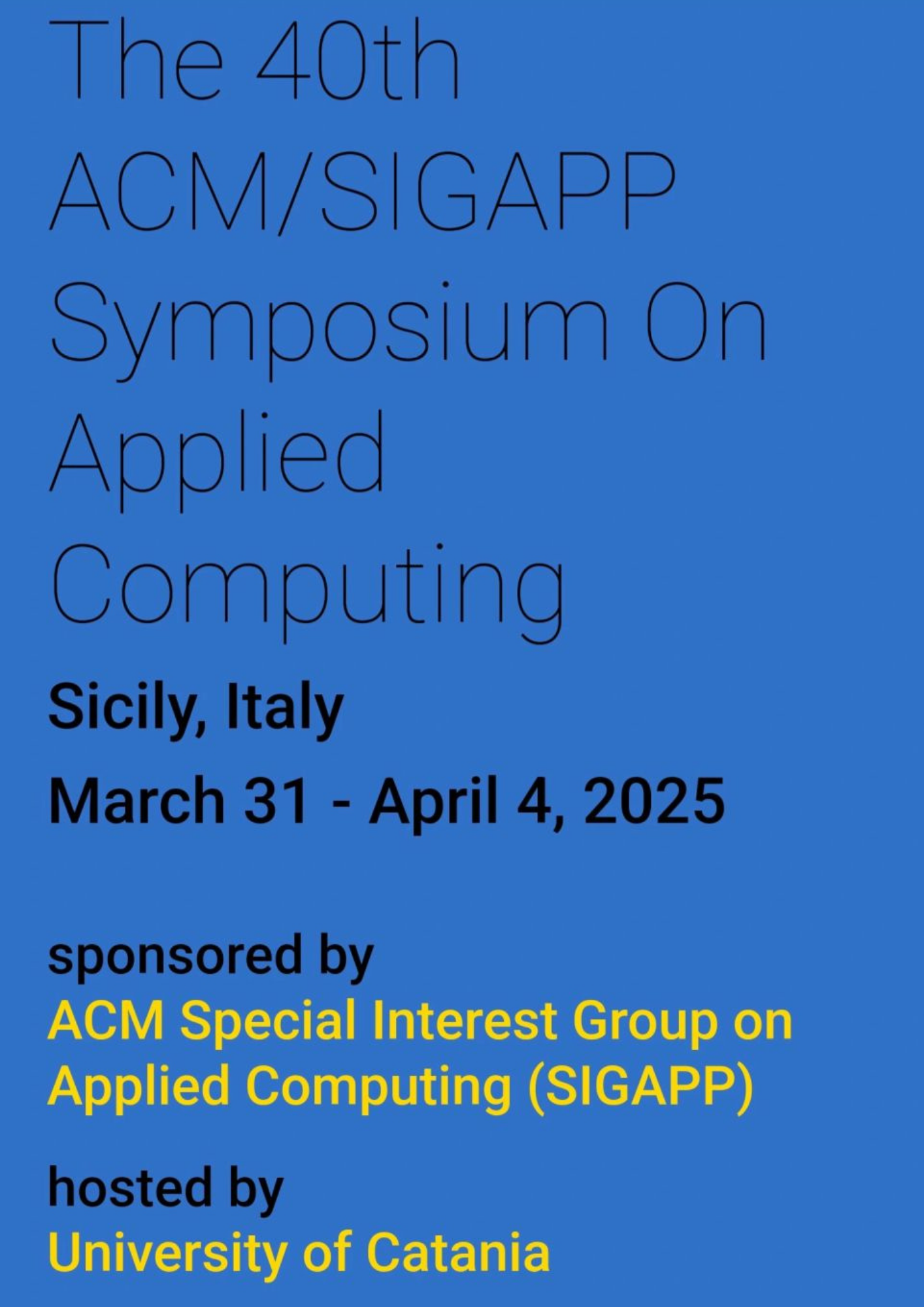 The 40th ACM/SIGAPP Symposium On Applied Computing

Sicily, Italy

March 31 - April 4, 2025

sponsored by
ACM Special Interest Group on Applied Computing (SIGAPP)

hosted by
University of Catania