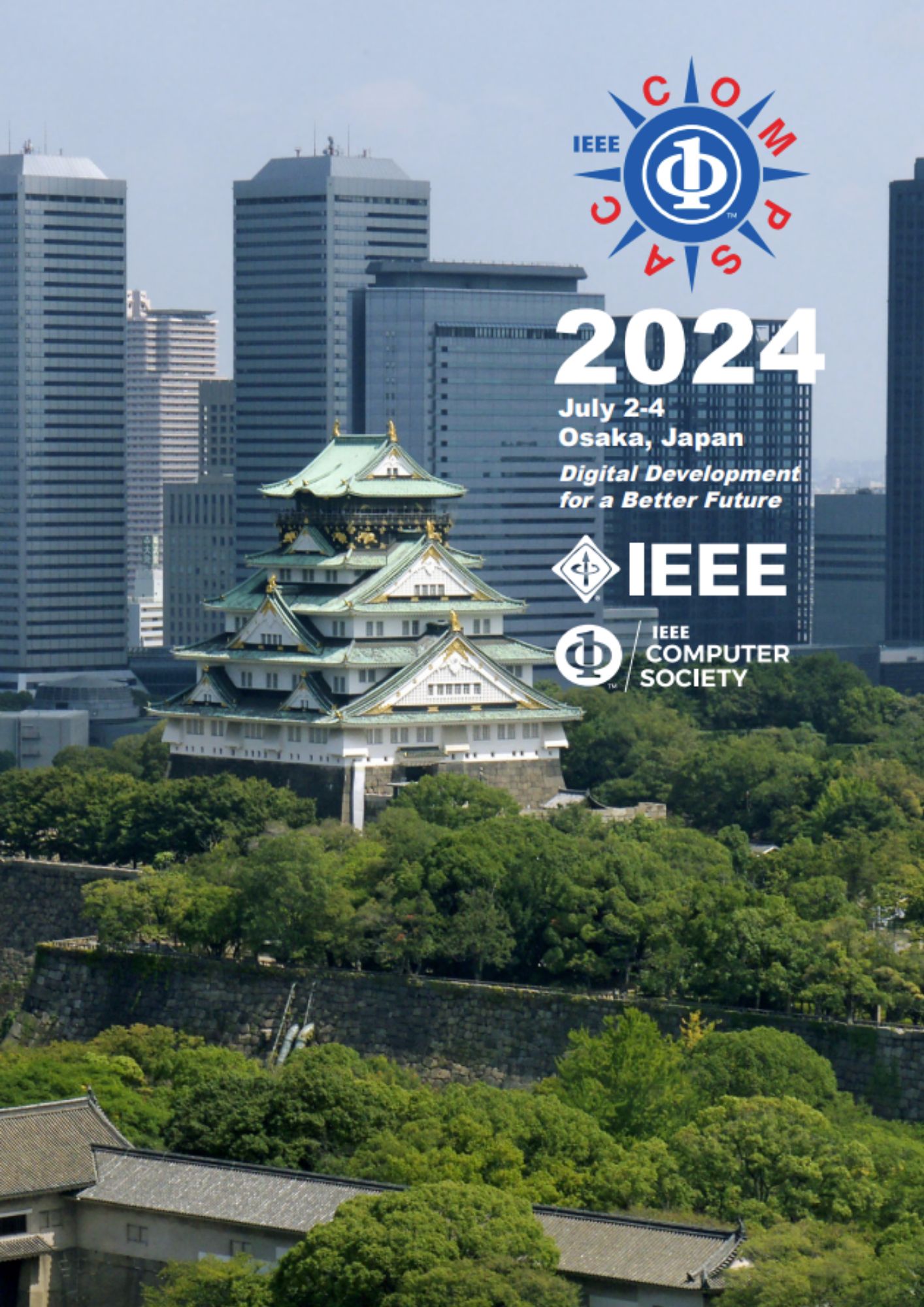 IEEE COMPSAC

2024

July 2-4
Osaka, Japan

Digital Development for a Better Future

IEEE

IEEE COMPUTER SOCIETY