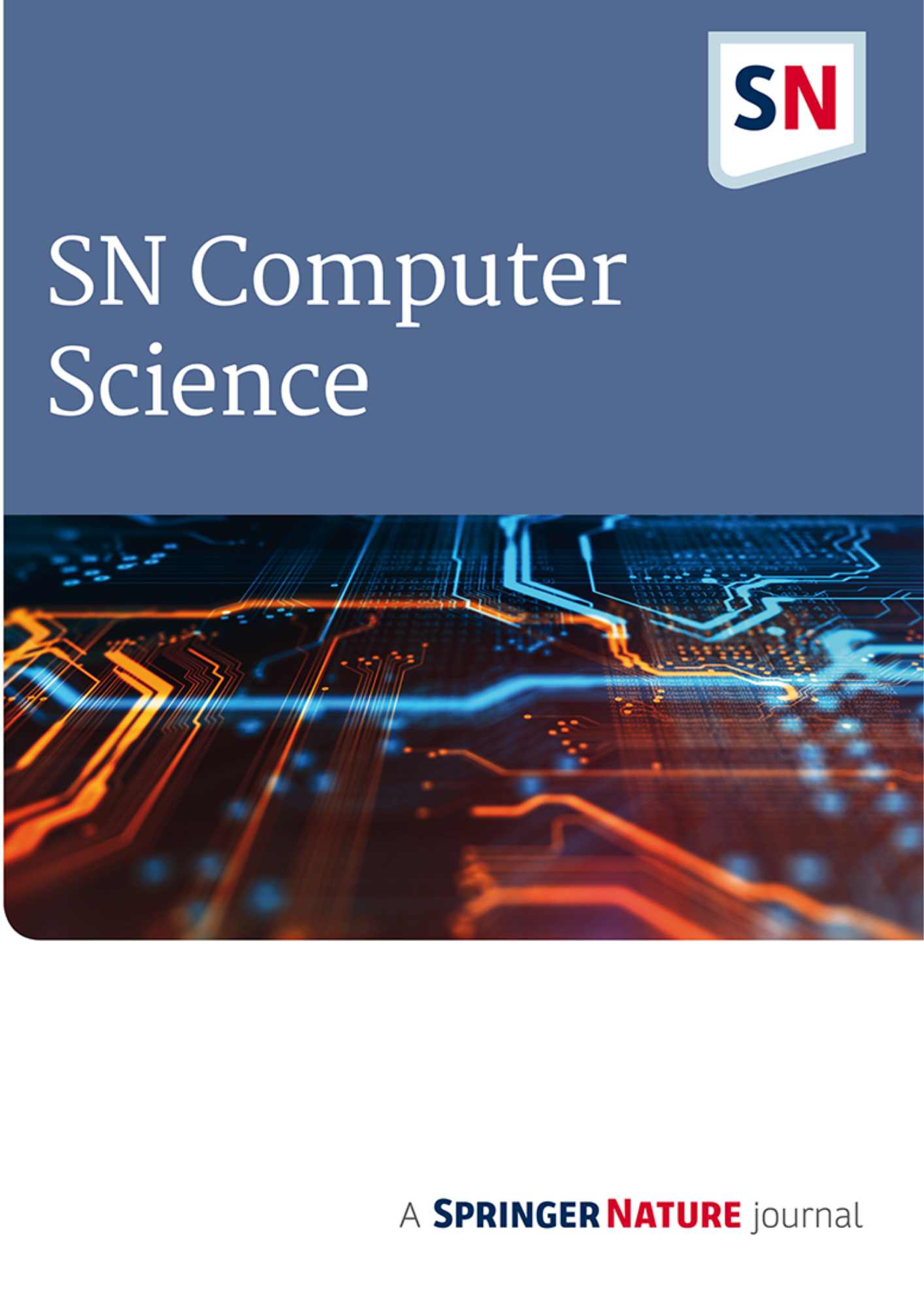 SN

SN Computer Science

A SPRINGER NATURE journal